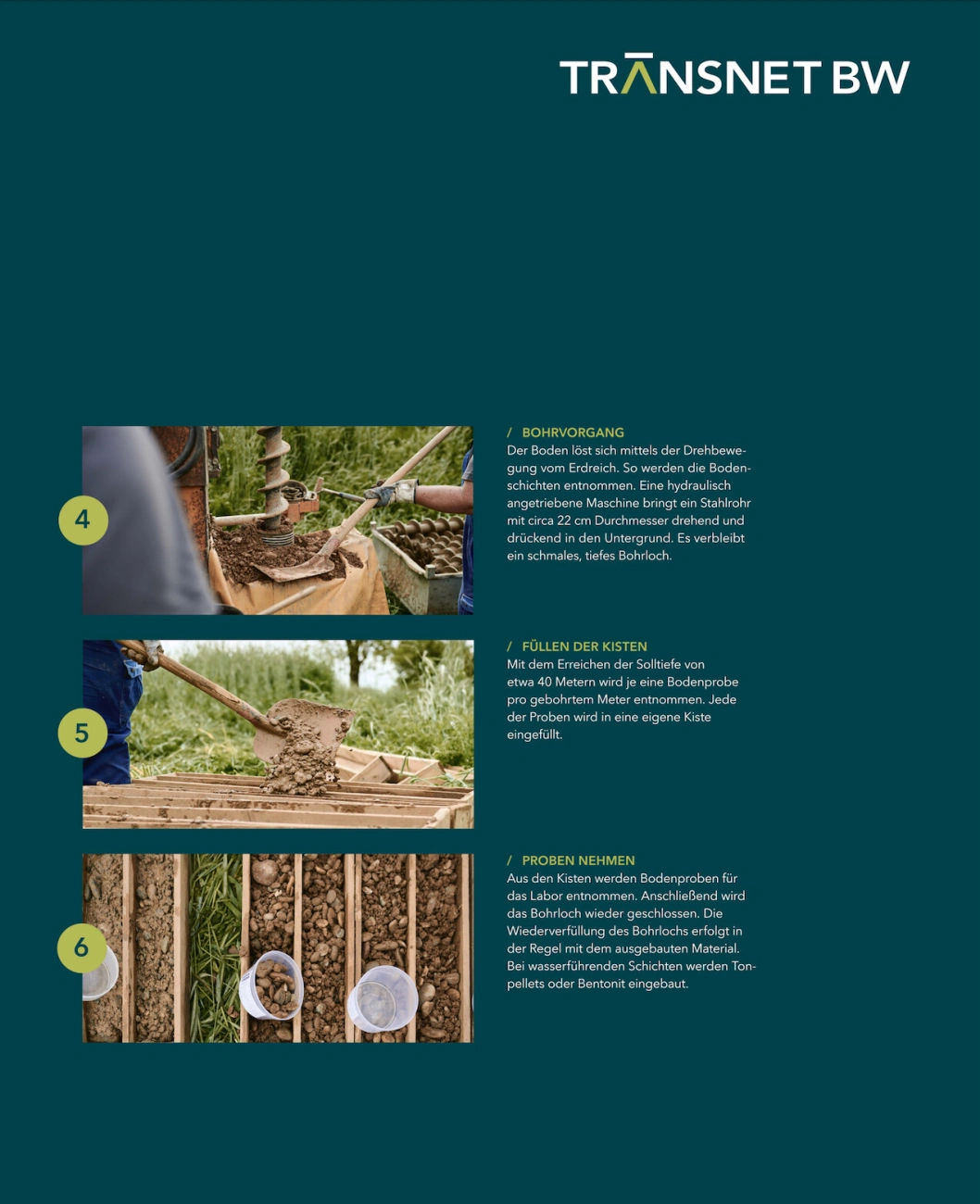 TRANSNET BW

4

/ BOHRVORGANG
Der Boden löst sich mittels der Drehbewegung vom Erdreich. So werden die Bodenschichten entnommen. Eine hydraulisch angetriebene Maschine bringt ein Stahlrohr mit circa 22 cm Durchmesser drehend und drückend in den Untergrund. Es verbleibt ein schmales, tiefes Bohrloch.

5

/ FÜLLEN DER KISTEN
Mit dem Erreichen der Solltiefe von etwa 40 Metern wird je eine Bodenprobe pro gebohrtem Meter entnommen. Jede der Proben wird in eine eigene Kiste eingefüllt.

6

/ PROBEN NEHMEN
Aus den Kisten werden Bodenproben für das Labor entnommen. Anschließend wird das Bohrloch wieder geschlossen. Die Wiederverfüllung des Bohrlochs erfolgt in der Regel mit dem ausgebauten Material. Bei wasserführenden Schichten werden Tonpellets oder Bentonit eingebaut.